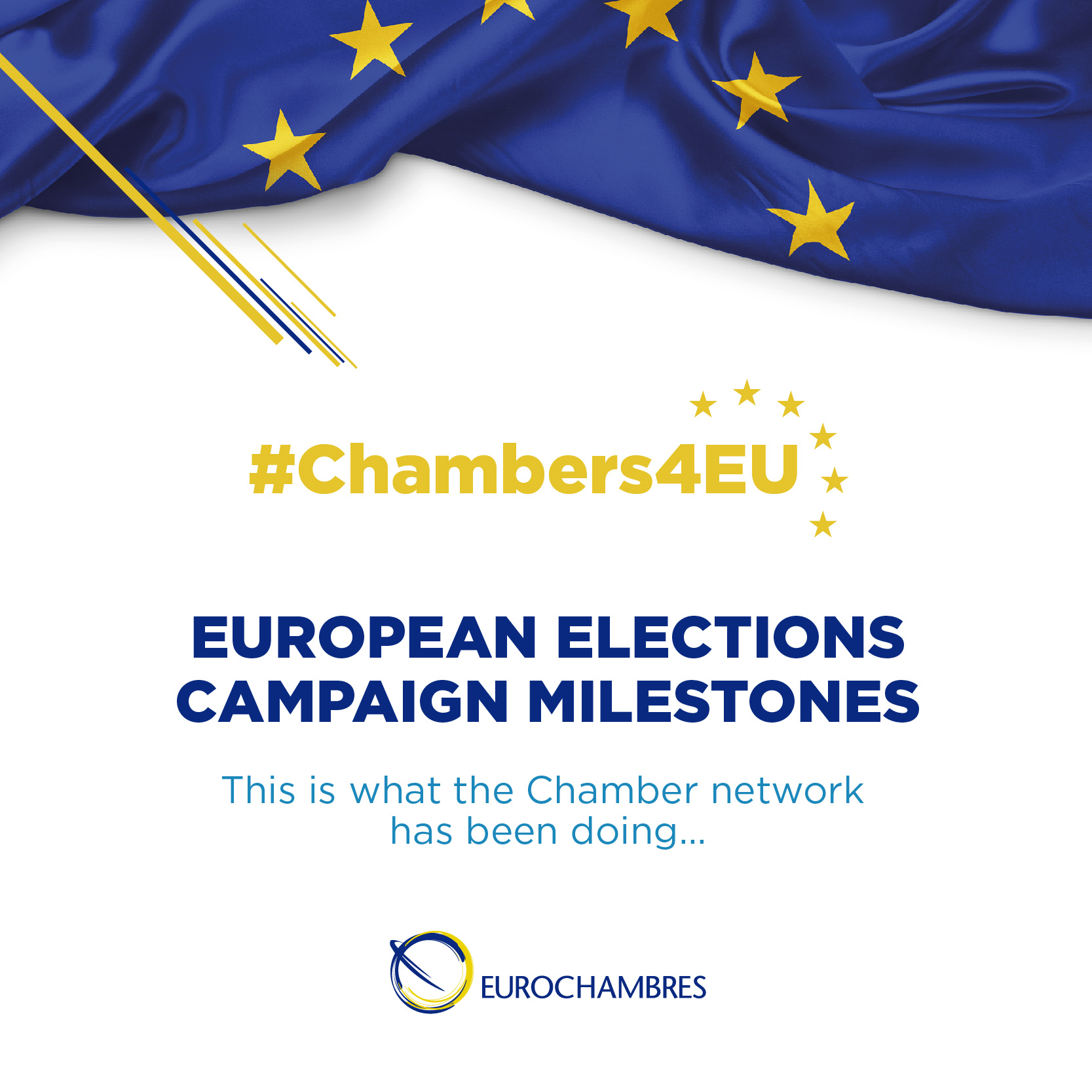 #Chambers4EU

EUROPEAN ELECTIONS CAMPAIGN MILESTONES

This is what the Chamber network has been doing...

EUROCHAMBRES