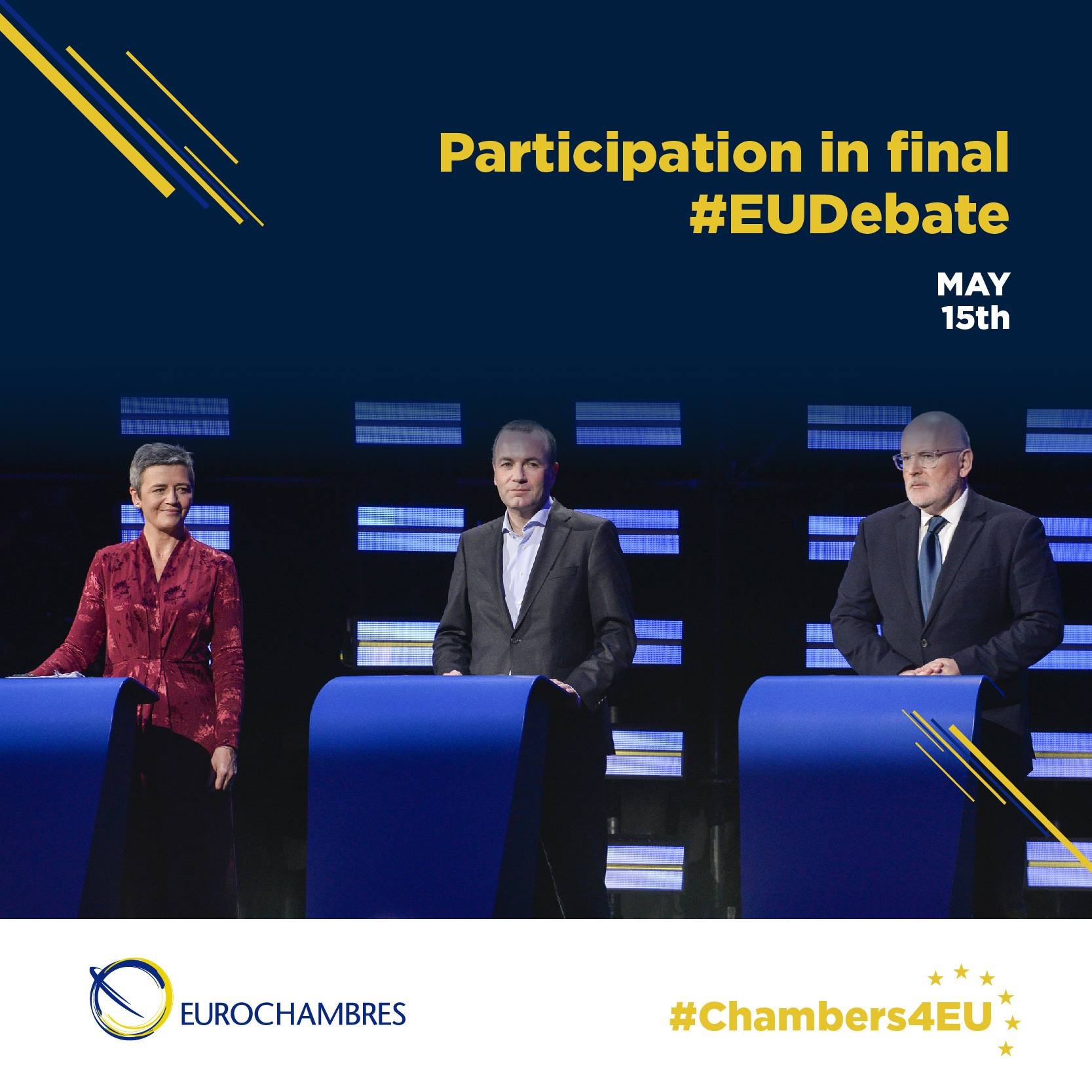 Participation in final #EUDebate

MAY 15th

EUROCHAMBRES

#Chambers4EU