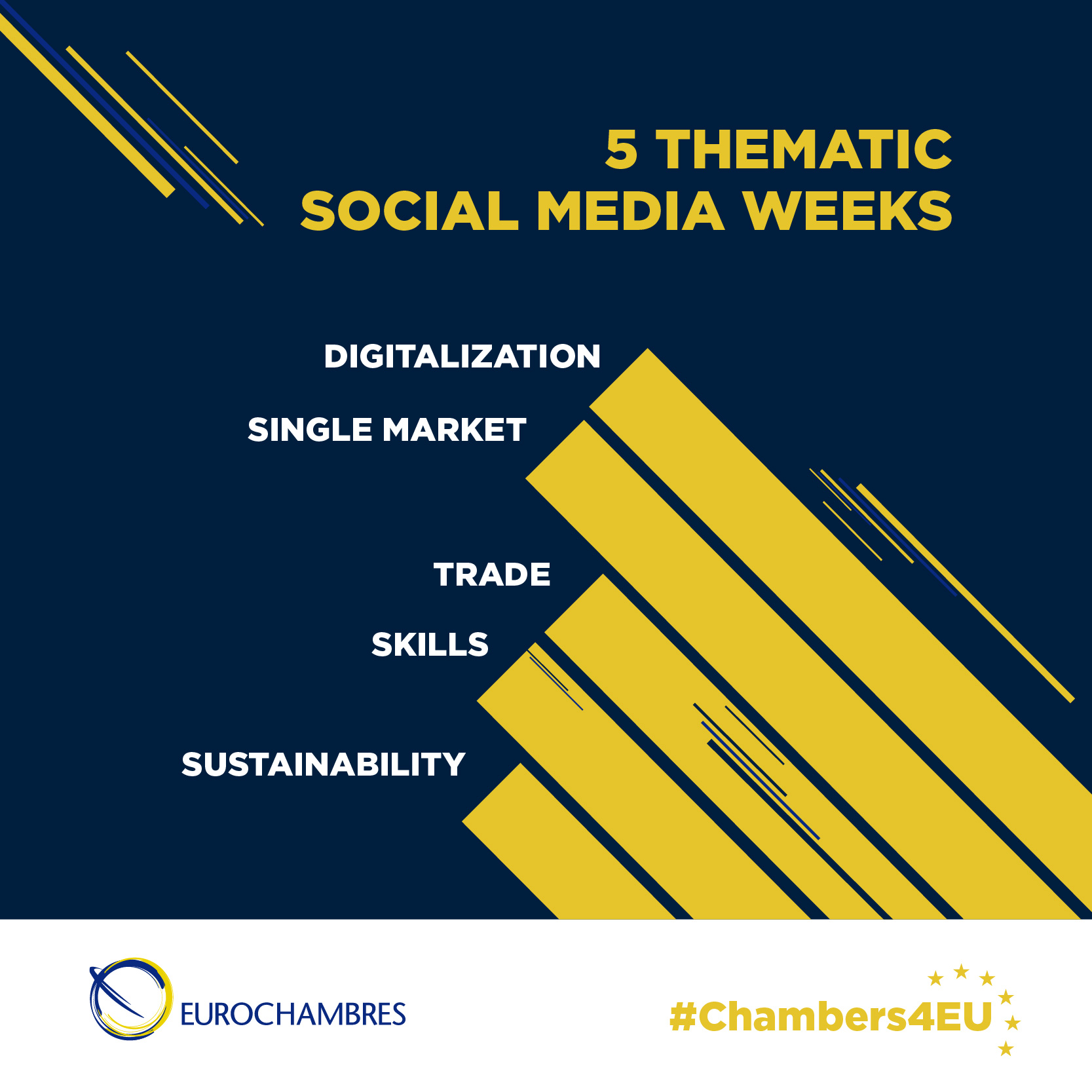 5 THEMATIC
SOCIAL MEDIA WEEKS

DIGITALIZATION

SINGLE MARKET

TRADE

SKILLS

SUSTAINABILITY

EUROCHAMBRES

#Chambers4EU