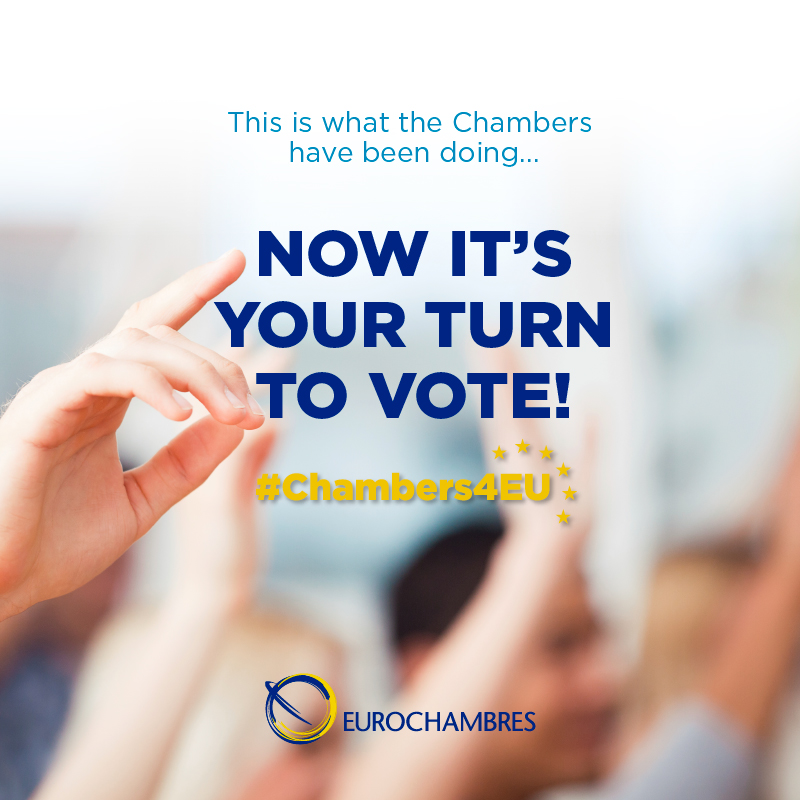 This is what the Chambers have been doing...

NOW IT'S YOUR TURN TO VOTE!

#Chambers4EU

EUROCHAMBRES