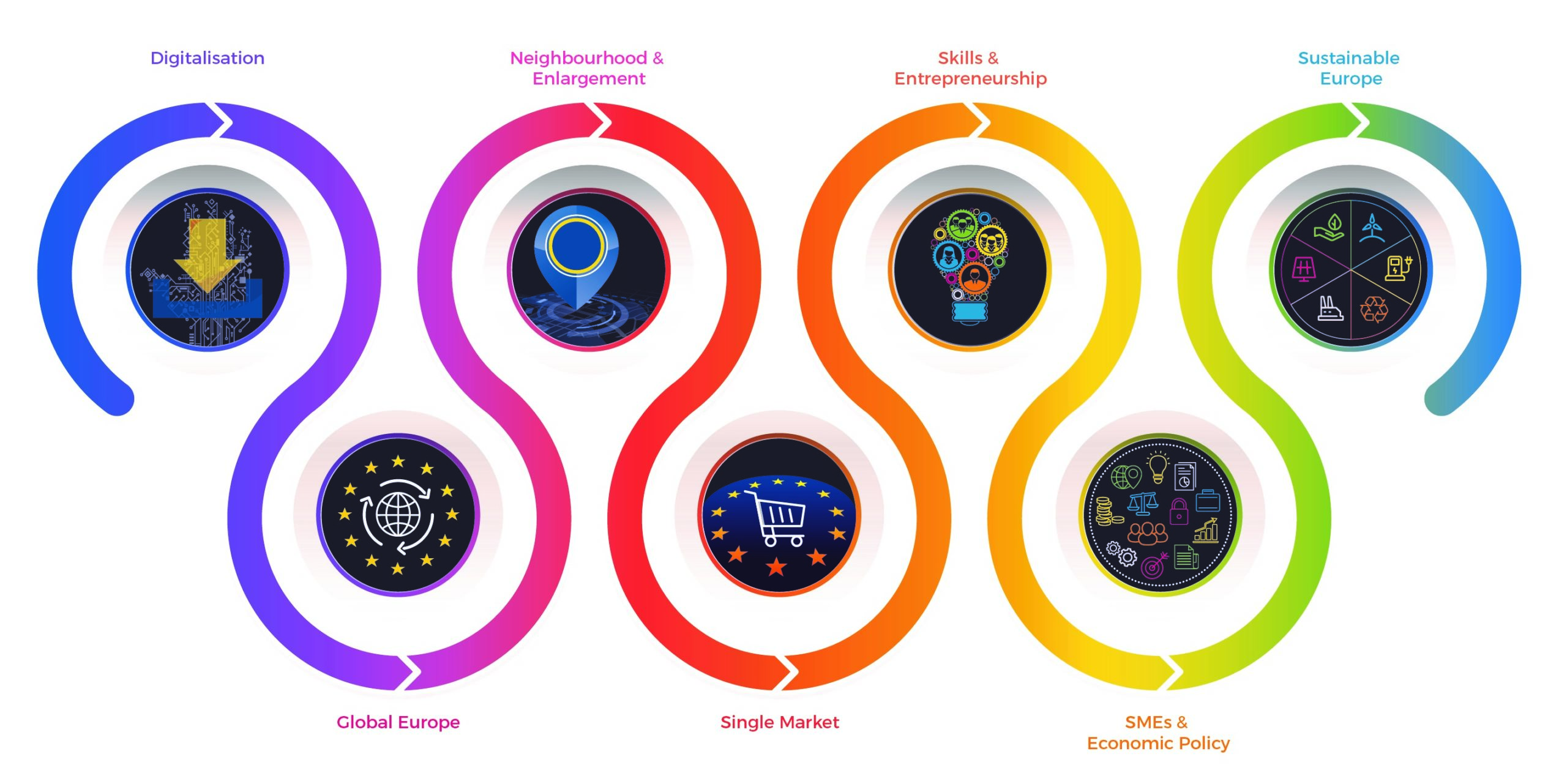 Digitalisation

Neighbourhood & Enlargement

Skills & Entrepreneurship

Sustainable Europe

Global Europe

Single Market

SMEs & Economic Policy